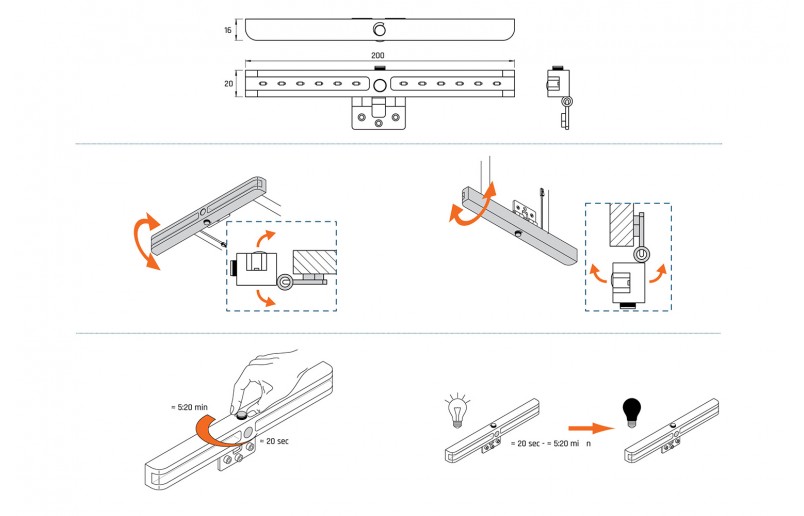 15

200

20

≈ 5:20 min

≈ 20 sec

≈ 20 sec - ≈ 5:20 mi n