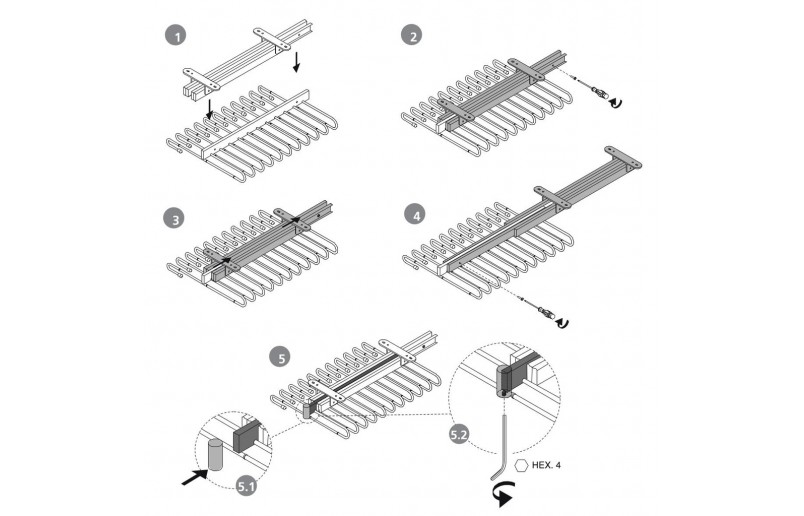 1

2

3

4

5

5.1

5.2

HEX. 4