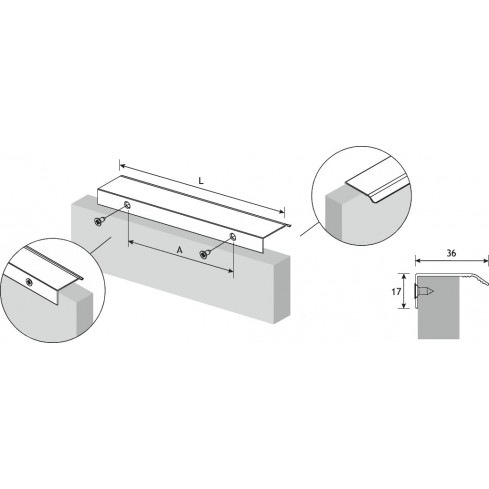 L
A
36
17