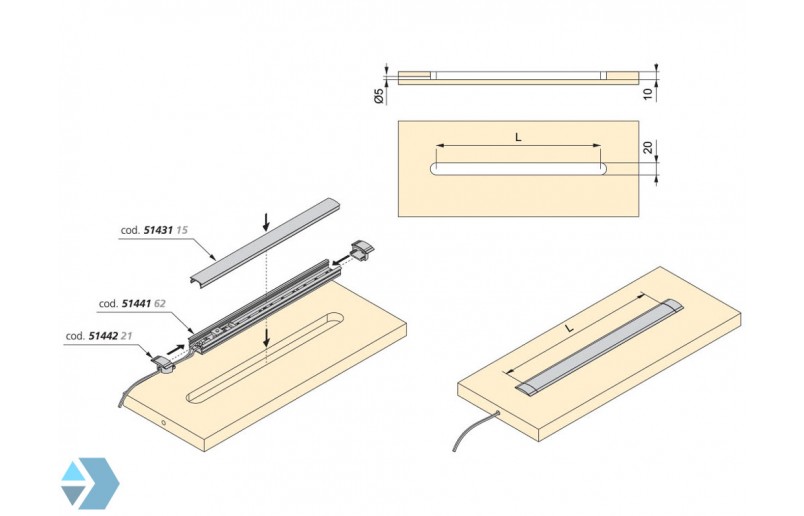 Ø5

10

L

20

cod. 51431 15

cod. 51441 62

cod. 51442 21

L